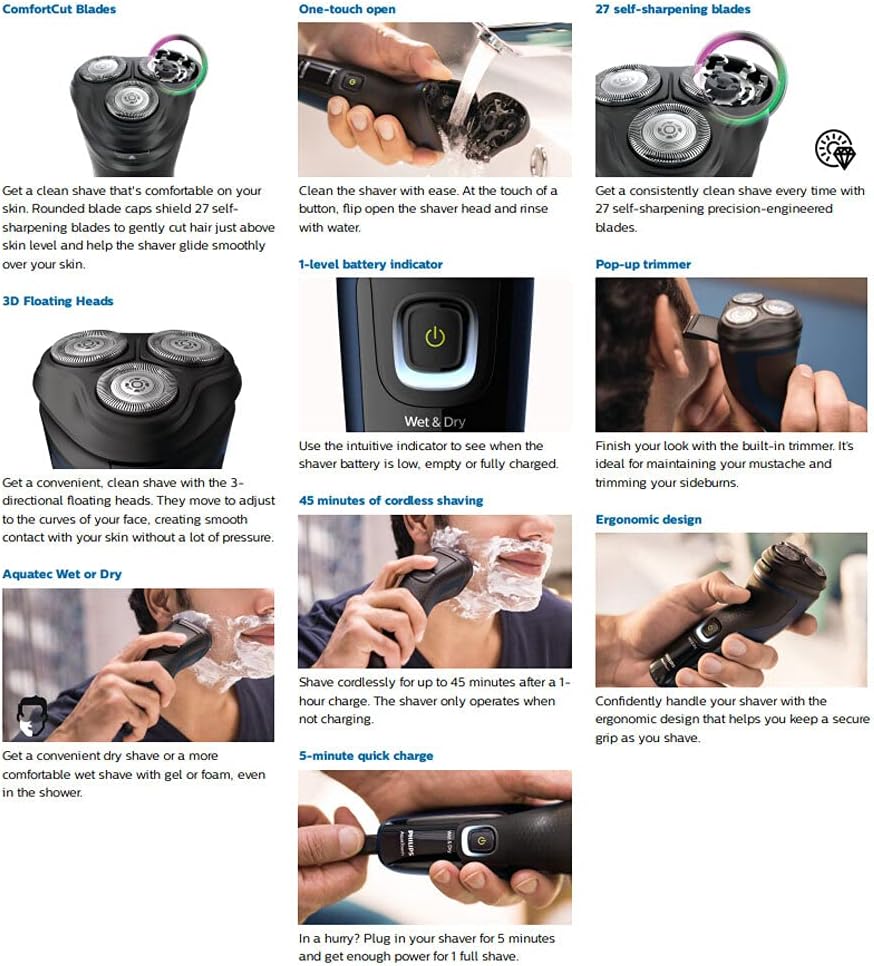 ComfortCut Blades

Get a clean shave that's comfortable on your skin. Rounded blade caps shield 27 self-sharpening blades to gently cut hair just above skin level and help the shaver glide smoothly over your skin.

3D Floating Heads

Get a convenient, clean shave with the 3-directional floating heads. They move to adjust to the curves of your face, creating smooth contact with your skin without a lot of pressure.

Aquatec Wet or Dry

Get a convenient dry shave or a more comfortable wet shave with gel or foam, even in the shower.

One-touch open

Clean the shaver with ease. At the touch of a button, flip open the shaver head and rinse with water.

1-level battery indicator

Wet & Dry

Use the intuitive indicator to see when the shaver battery is low, empty or fully charged.

45 minutes of cordless shaving

Shave cordlessly for up to 45 minutes after a 1-hour charge. The shaver only operates when not charging.

5-minute quick charge

PHILIPS

In a hurry? Plug in your shaver for 5 minutes and get enough power for 1 full shave.

27 self-sharpening blades

Get a consistently clean shave every time with 27 self-sharpening precision-engineered blades.

Pop-up trimmer

Finish your look with the built-in trimmer. It's ideal for maintaining your mustache and trimming your sideburns.

Ergonomic design

Confidently handle your shaver with the ergonomic design that helps you keep a secure grip as you shave.