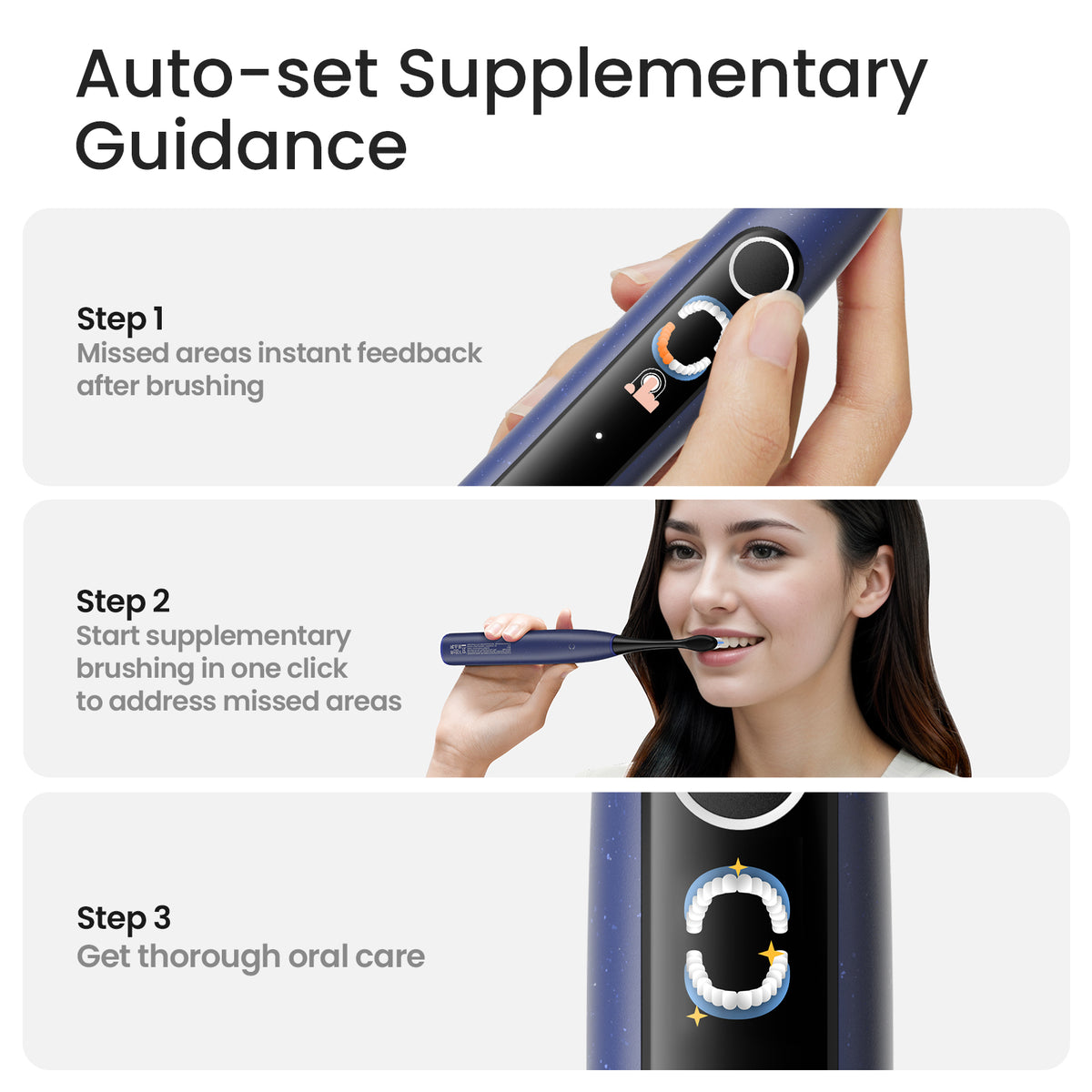 Auto-set Supplementary Guidance

Step 1
Missed areas instant feedback after brushing

Step 2
Start supplementary brushing in one click to address missed areas

Step 3
Get thorough oral care