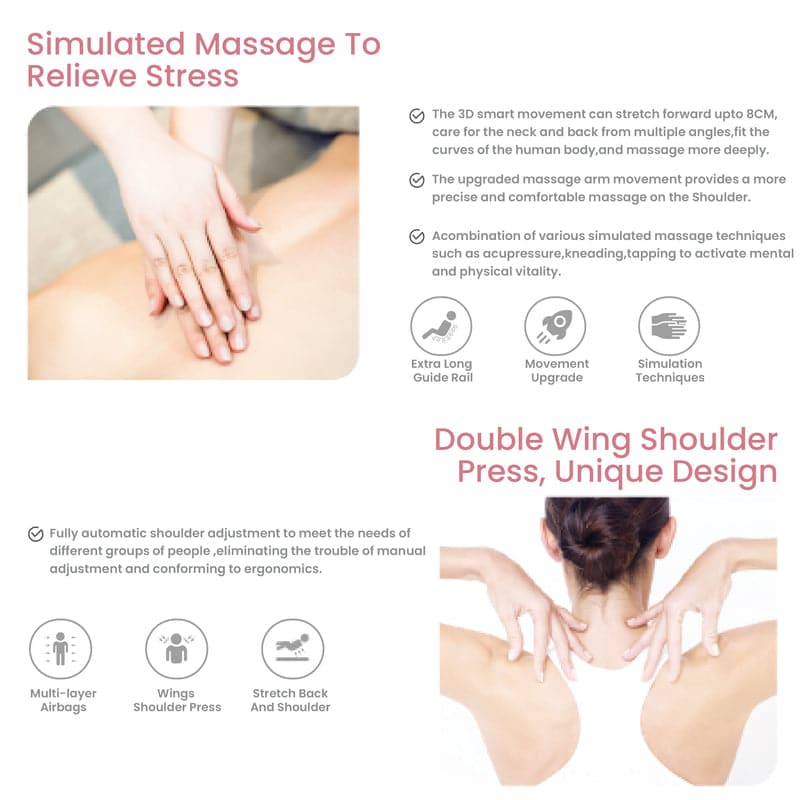 Simulated Massage To Relieve Stress

The 3D smart movement can stretch forward upto 8CM, care for the neck and back from multiple angles,fit the curves of the human body,and massage more deeply.

The upgraded massage arm movement provides a more precise and comfortable massage on the Shoulder.

Acombination of various simulated massage techniques such as acupressure,kneading,tapping to activate mental and physical vitality.

Extra Long Guide Rail

Movement Upgrade

Simulation Techniques

Double Wing Shoulder Press, Unique Design

Fully automatic shoulder adjustment to meet the needs of different groups of people ,eliminating the trouble of manual adjustment and conforming to ergonomics.

Multi-layer Airbags

Wings Shoulder Press

Stretch Back And Shoulder